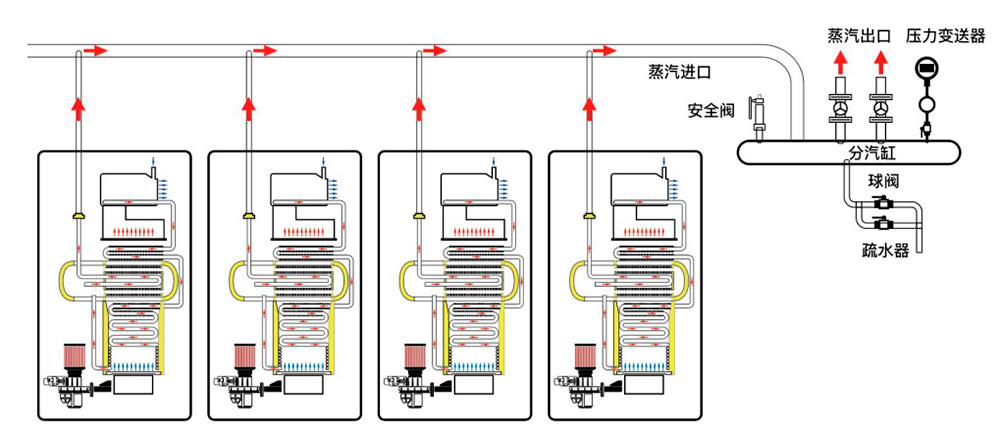 蒸汽出口 压力变送器

蒸汽进口

安全阀

分汽缸

球阀

疏水器